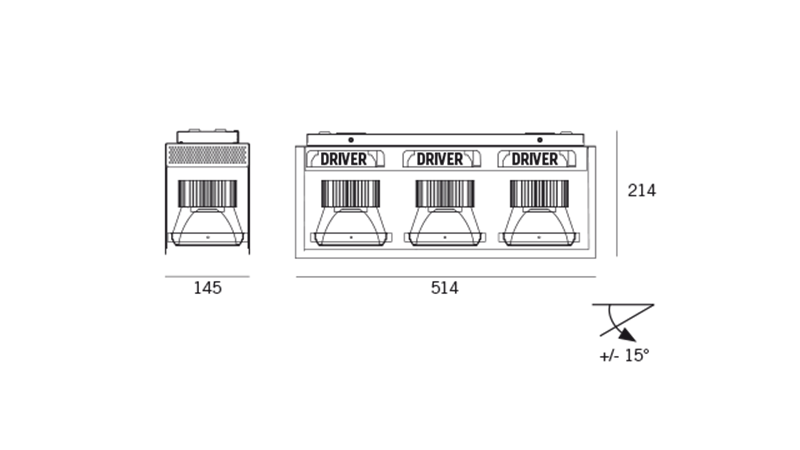 DRIVER
DRIVER
DRIVER

214

145

514

+/- 15°