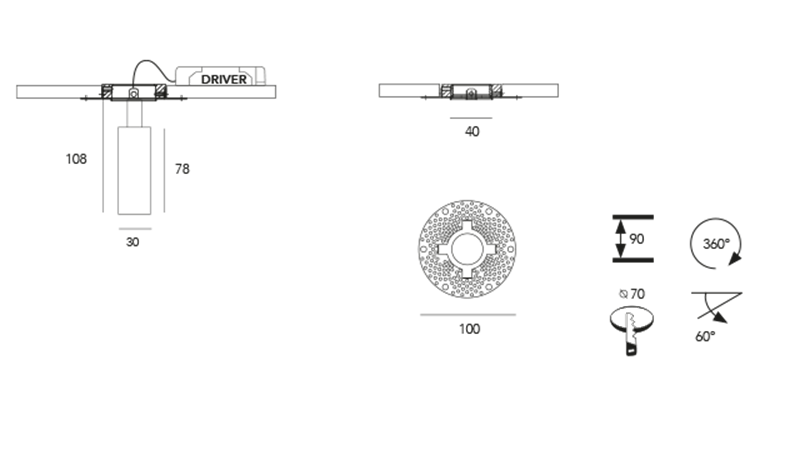 DRIVER

108

78

30

40

100

90

360°

⌀ 70

60°